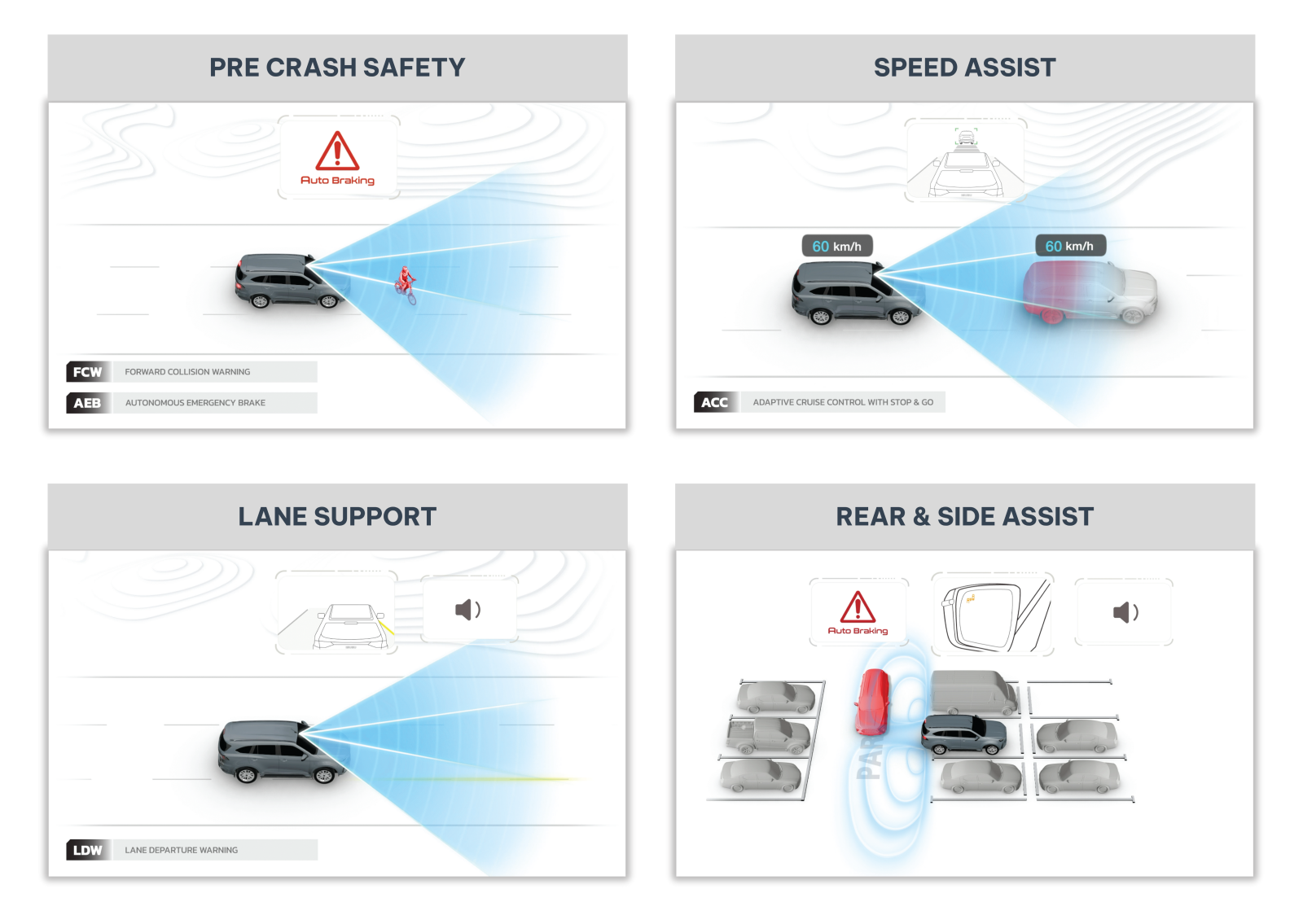 PRE CRASH SAFETY

Auto Braking

FCW FORWARD COLLISION WARNING

AEB AUTONOMOUS EMERGENCY BRAKE

SPEED ASSIST

60 km/h

60 km/h

ACC ADAPTIVE CRUISE CONTROL WITH STOP & GO

LANE SUPPORT

LDW LANE DEPARTURE WARNING

REAR & SIDE ASSIST

Auto Braking

PAR